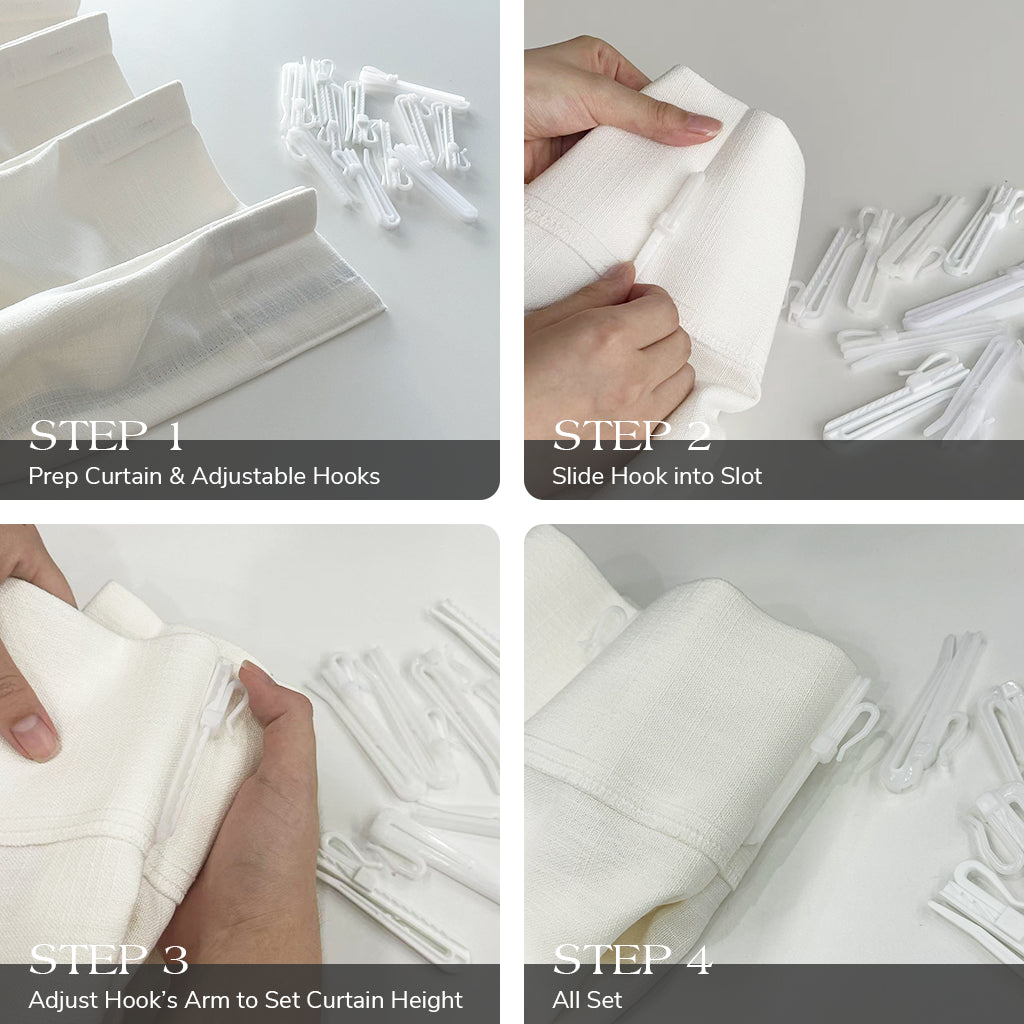 STEP 1
Prep Curtain & Adjustable Hooks

STEP 2
Slide Hook into Slot

STEP 3
Adjust Hook's Arm to Set Curtain Height

STEP 4
All Set